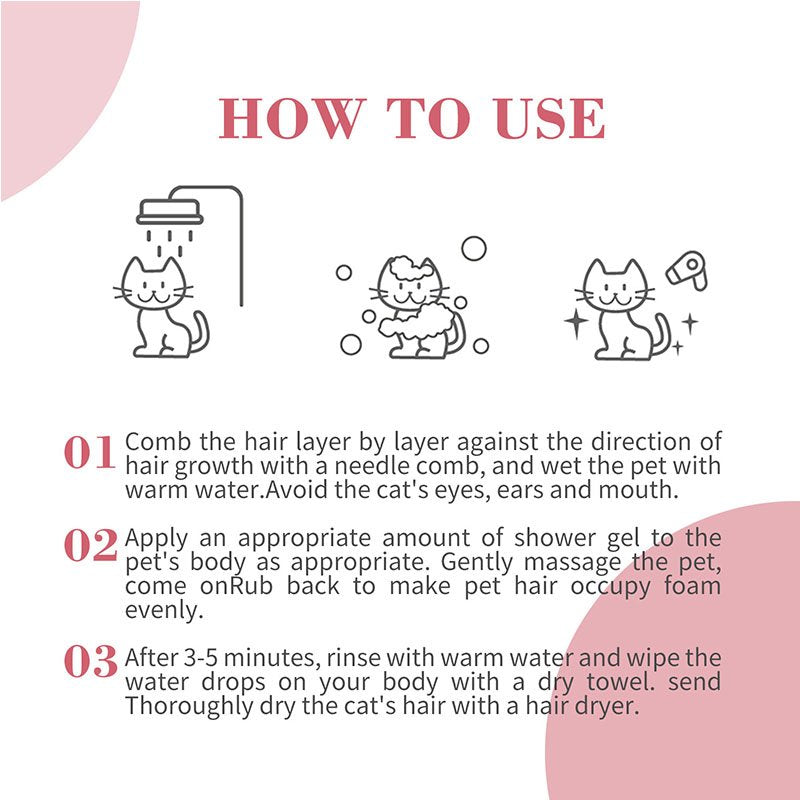 HOW TO USE

01 Comb the hair layer by layer against the direction of hair growth with a needle comb, and wet the pet with warm water.Avoid the cat's eyes, ears and mouth.

02 Apply an appropriate amount of shower gel to the pet's body as appropriate. Gently massage the pet, come onRub back to make pet hair occupy foam evenly.

03 After 3-5 minutes, rinse with warm water and wipe the water drops on your body with a dry towel. send Thoroughly dry the cat's hair with a hair dryer.