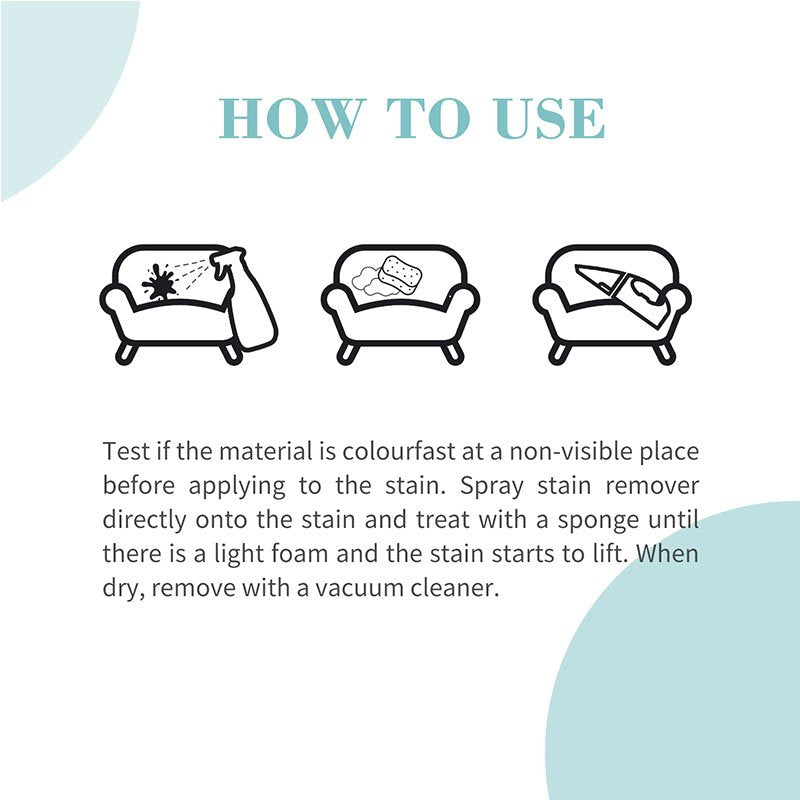 HOW TO USE

Test if the material is colourfast at a non-visible place before applying to the stain. Spray stain remover directly onto the stain and treat with a sponge until there is a light foam and the stain starts to lift. When dry, remove with a vacuum cleaner.