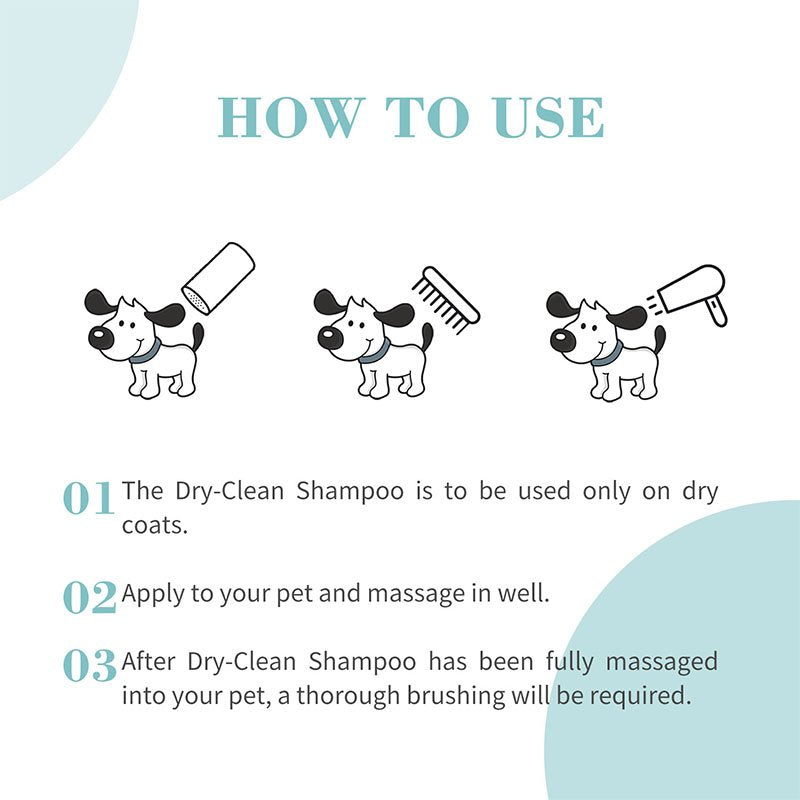 HOW TO USE

01 The Dry-Clean Shampoo is to be used only on dry coats.

02 Apply to your pet and massage in well.

03 After Dry-Clean Shampoo has been fully massaged into your pet, a thorough brushing will be required.